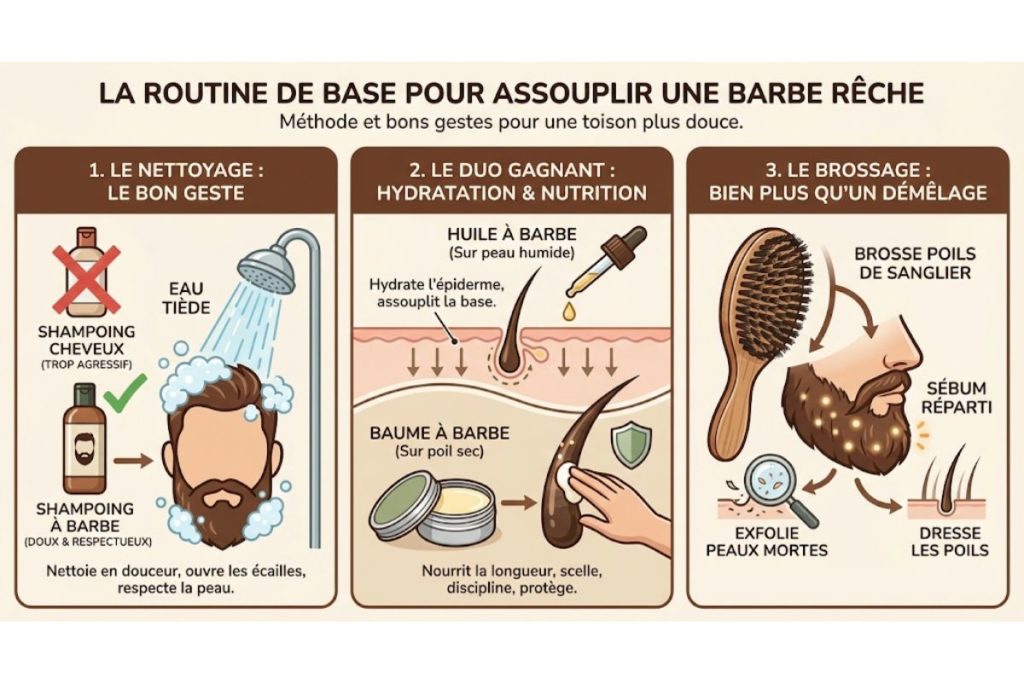 LA ROUTINE DE BASE POUR ASSOUPLIR UNE BARBE RÊCHE
Méthode et bons gestes pour une toison plus douce.

1. LE NETTOYAGE : LE BON GESTE

SHAMPOING CHEVEUX
(TROP AGRESSIF)

EAU TIÈDE

SHAMPOING À BARBE
(DOUX & RESPECTUEUX)

Nettoie en douceur, ouvre les écailles, respecte la peau.

2. LE DUO GAGNANT : HYDRATATION & NUTRITION

HUILE À BARBE
(Sur peau humide)

Hydrate l'épiderme, assouplit la base.

BAUME À BARBE
(Sur poil sec)

Nourrit la longueur, scelle, discipline, protège.

3. LE BROSSAGE : BIEN PLUS QU'UN DÉMÊLAGE

BROSSE POILS DE SANGLIER

SÉBUM RÉPARTI

EXFOLIE PEAUX MORTES

DRESSE LES POILS