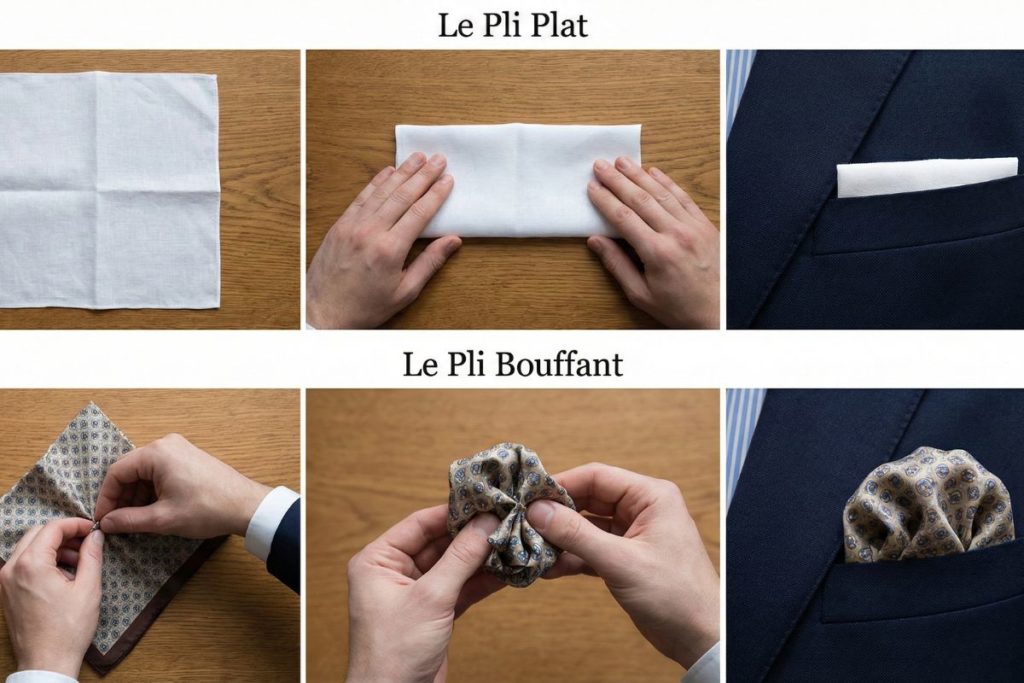 Le Pli Plat

Le Pli Bouffant