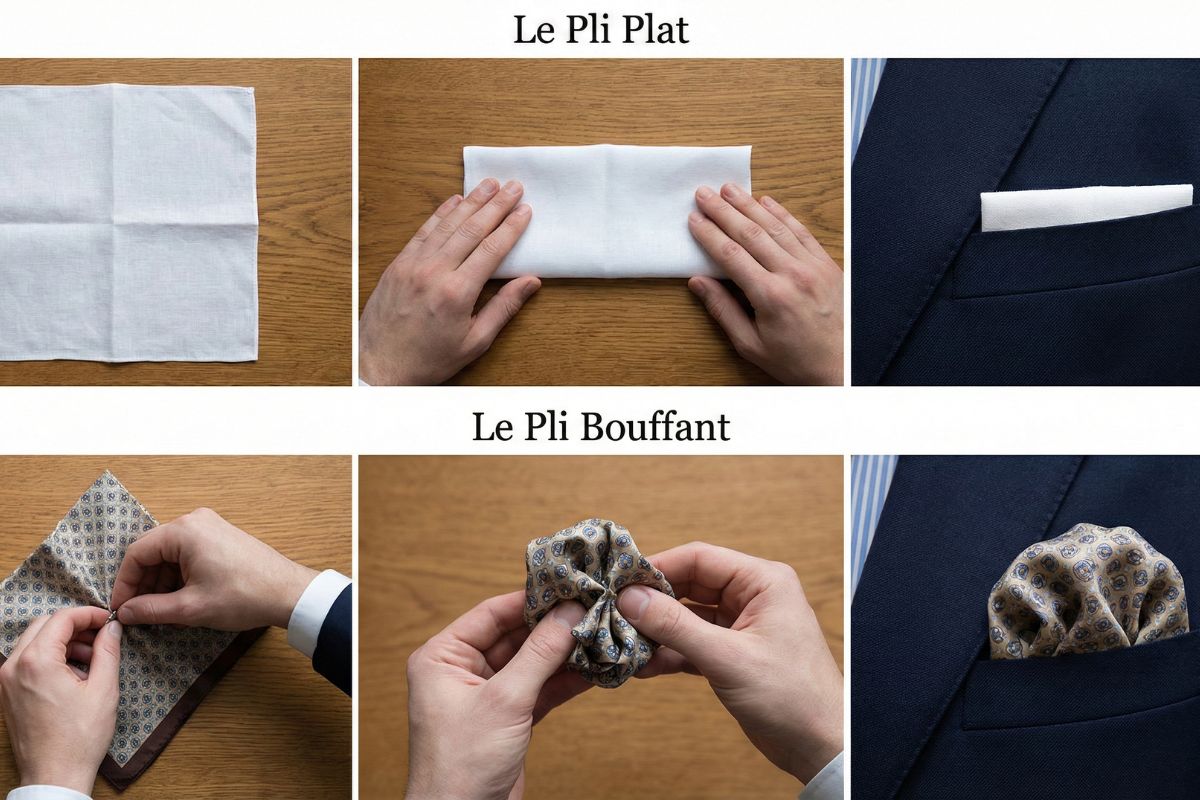 Le Pli Plat

Le Pli Bouffant