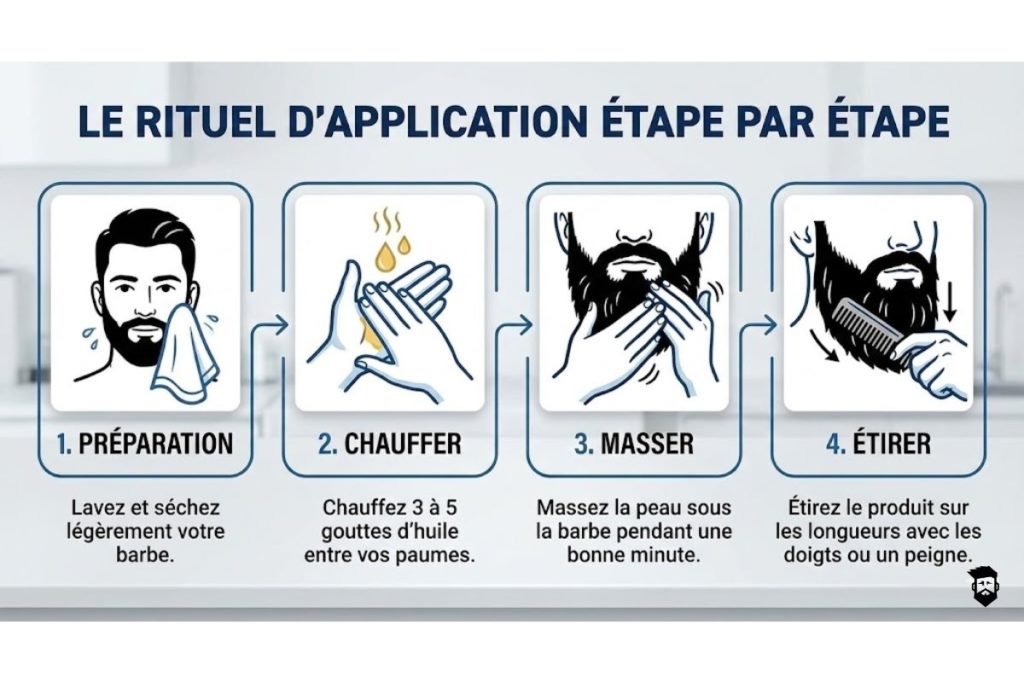 LE RITUEL D'APPLICATION ÉTAPE PAR ÉTAPE

1. PRÉPARATION

Lavez et séchez légèrement votre barbe.

2. CHAUFFER

Chauffez 3 à 5 gouttes d'huile entre vos paumes.

3. MASSER

Massez la peau sous la barbe pendant une bonne minute.

4. ÉTIRER

Étirez le produit sur les longueurs avec les doigts ou un peigne.