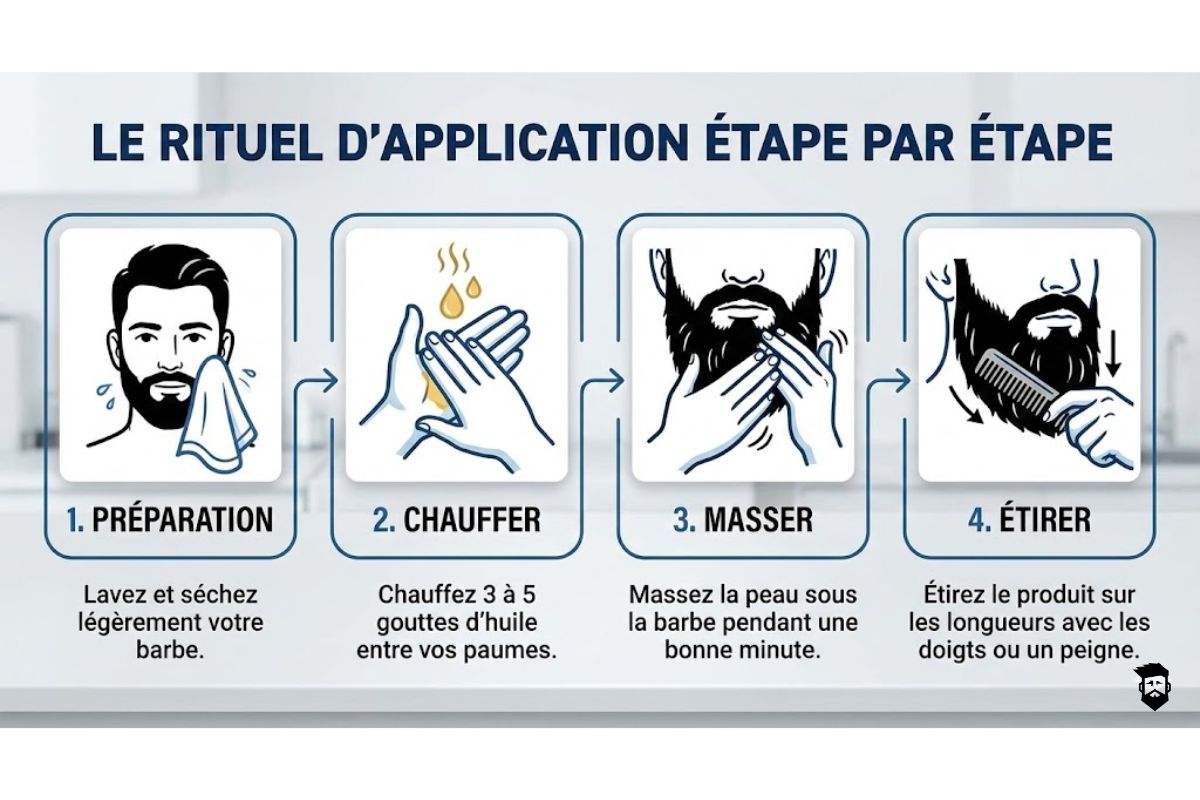 LE RITUEL D'APPLICATION ÉTAPE PAR ÉTAPE

1. PRÉPARATION

Lavez et séchez légèrement votre barbe.

2. CHAUFFER

Chauffez 3 à 5 gouttes d'huile entre vos paumes.

3. MASSER

Massez la peau sous la barbe pendant une bonne minute.

4. ÉTIRER

Étirez le produit sur les longueurs avec les doigts ou un peigne.